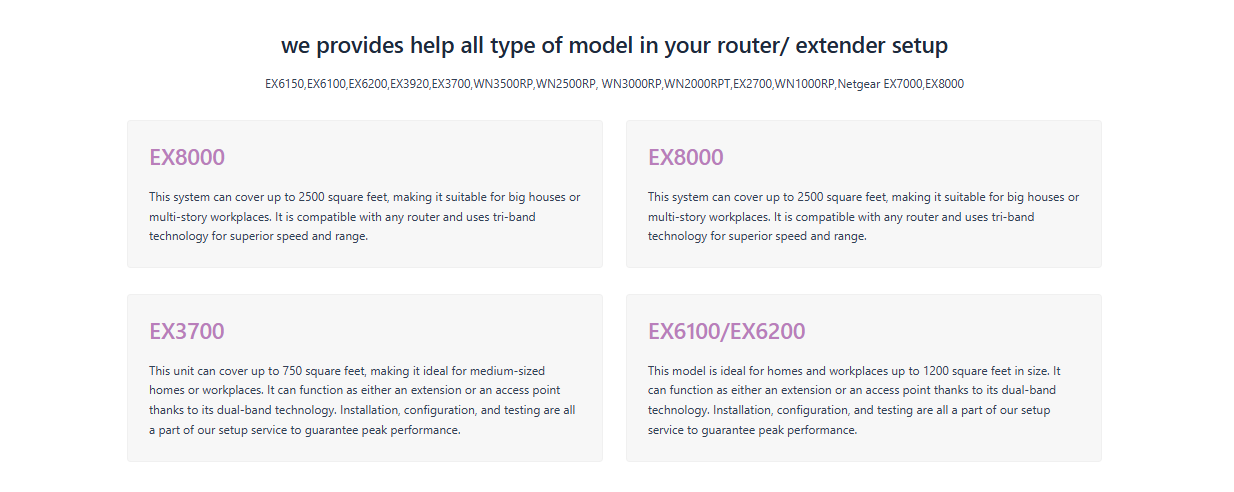 we provides help all type of model in your router/ extender setup

EX6150,EX6100,EX6200,EX3920,EX3700,WN3500RP,WN2500RP, WN3000RP,WN2000RPT,EX2700,WN1000RP,Netgear EX7000,EX8000

EX8000

This system can cover up to 2500 square feet, making it suitable for big houses or multi-story workplaces. It is compatible with any router and uses tri-band technology for superior speed and range.

EX8000

This system can cover up to 2500 square feet, making it suitable for big houses or multi-story workplaces. It is compatible with any router and uses tri-band technology for superior speed and range.

EX3700

This unit can cover up to 750 square feet, making it ideal for medium-sized homes or workplaces. It can function as either an extension or an access point thanks to its dual-band technology. Installation, configuration, and testing are all a part of our setup service to guarantee peak performance.

EX6100/EX6200

This model is ideal for homes and workplaces up to 1200 square feet in size. It can function as either an extension or an access point thanks to its dual-band technology. Installation, configuration, and testing are all a part of our setup service to guarantee peak performance.